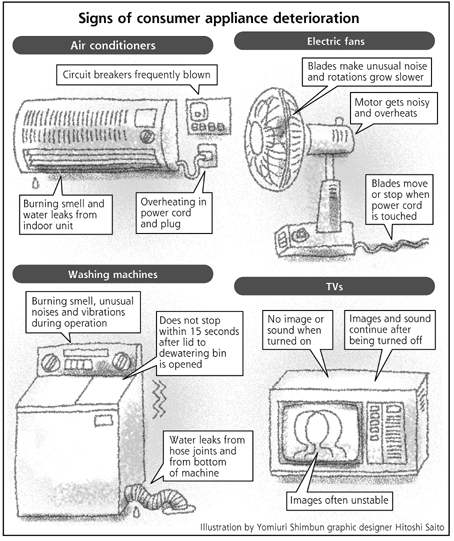 Signs of consumer appliance deterioration

Air conditioners

Circuit breakers frequently blown

Burning smell and water leaks from indoor unit

Overheating in power cord and plug

Electric fans

Blades make unusual noise and rotations grow slower

Motor gets noisy and overheats

Blades move or stop when power cord is touched

Washing machines

Burning smell, unusual noises and vibrations during operation

Does not stop within 15 seconds after lid to dewatering bin is opened

Water leaks from hose joints and from bottom of machine

TVs

No image or sound when turned on

Images and sound continue after being turned off

Images often unstable

Illustration by Yomiuri Shimbun graphic designer Hitoshi Saito